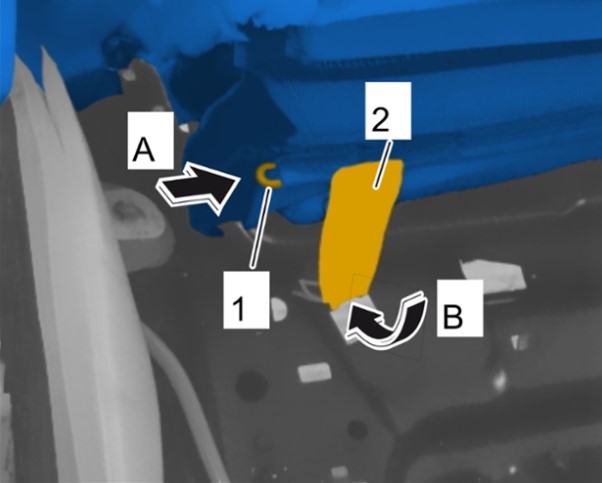 A
2
1
B