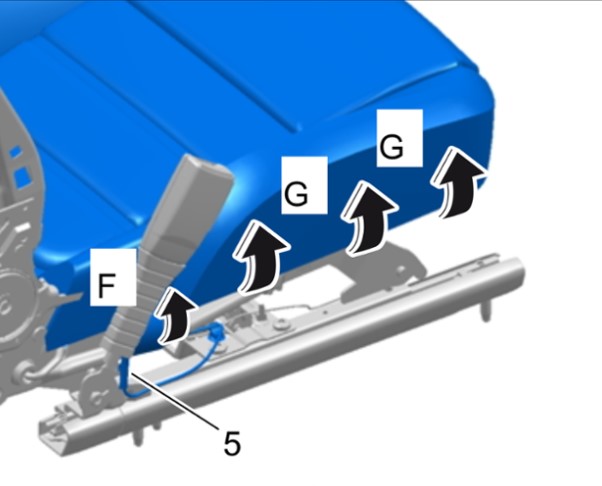 G
G
F
5