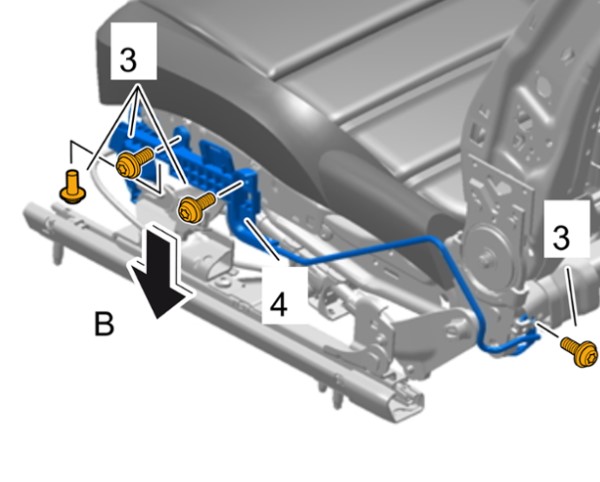 3

3

4

B