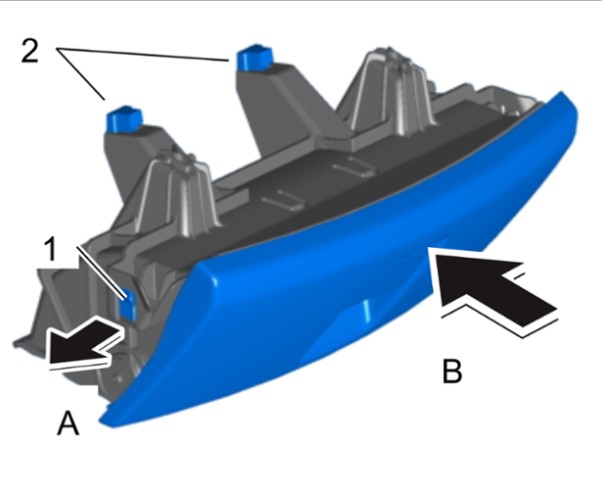 2
1
B
A