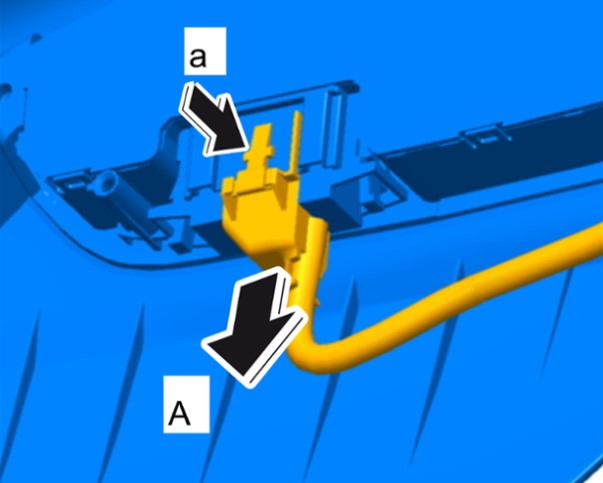 a

A