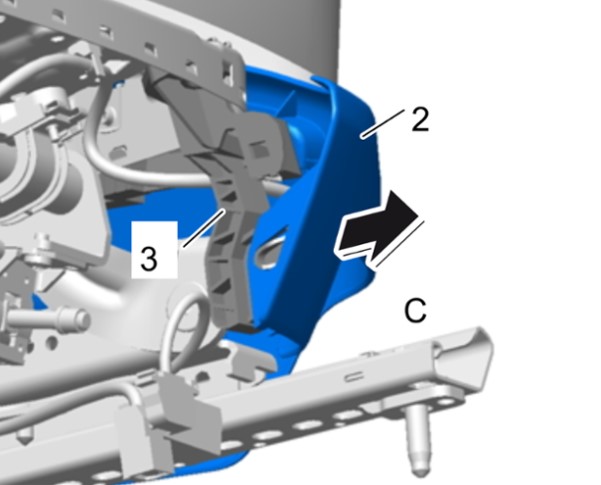 2
3
C