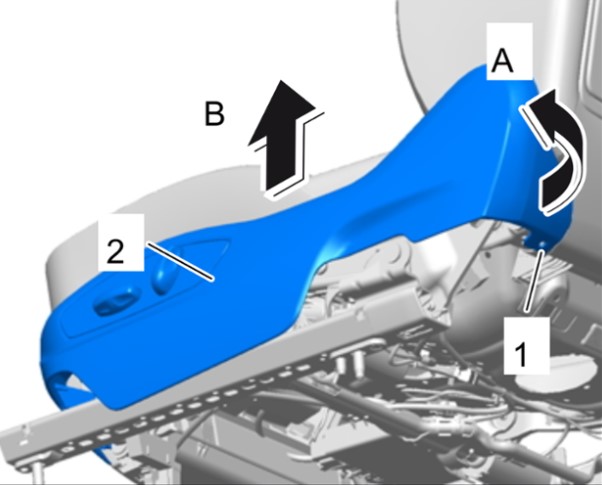 A
B
2
1