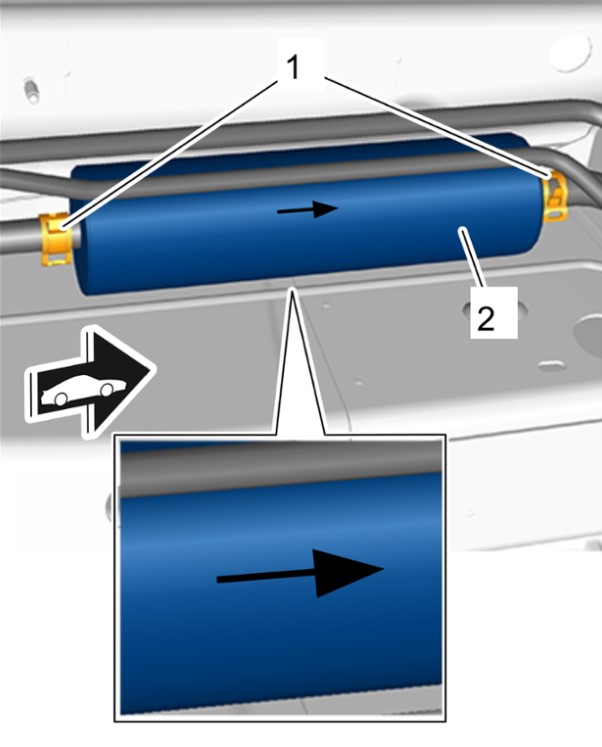 1
2