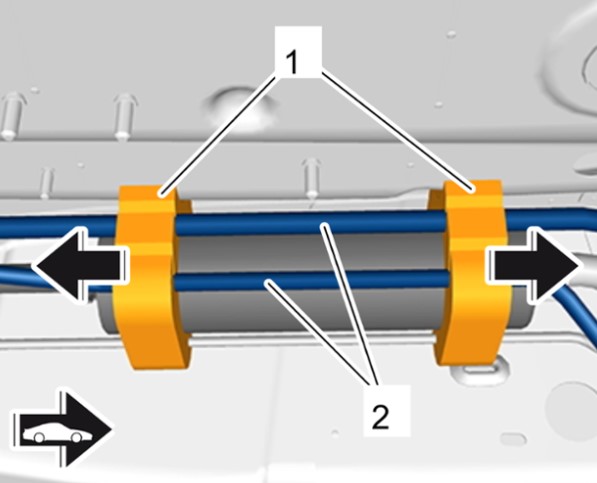 1

2