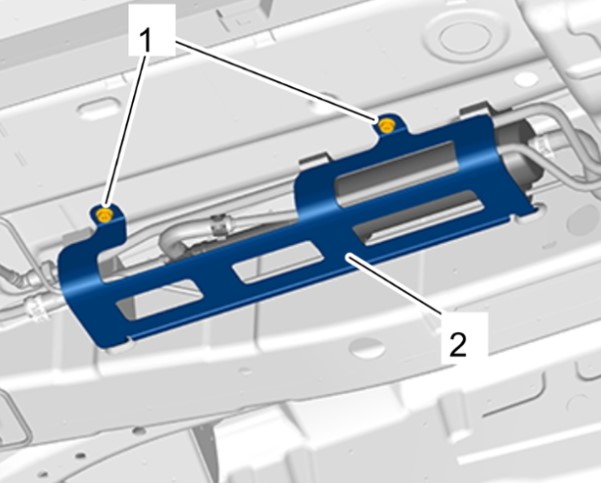 1

2