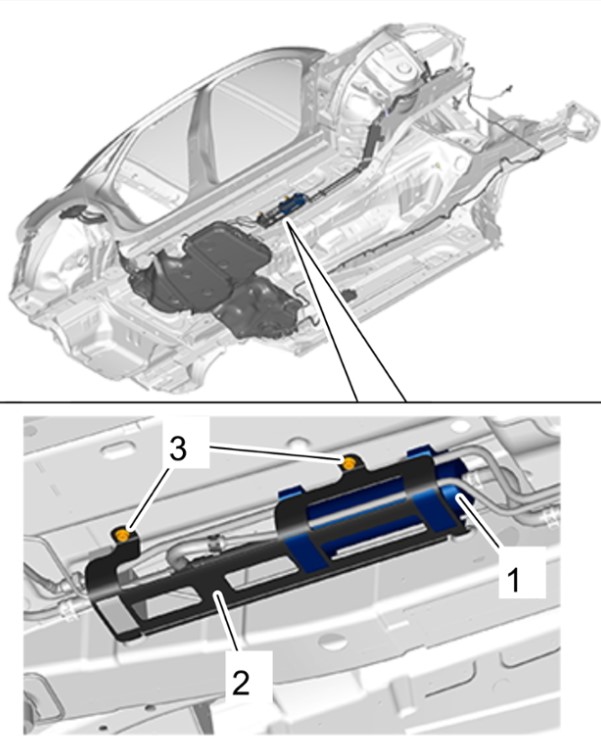 3
1
2