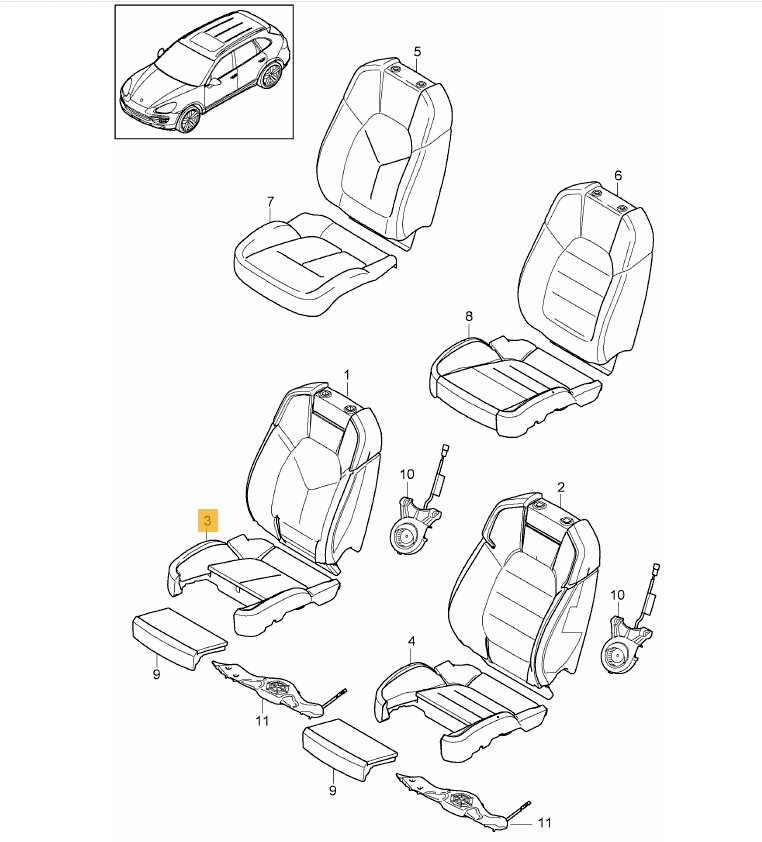 5
6
7
8
1
10
2
3
10
4
9
11
9
11