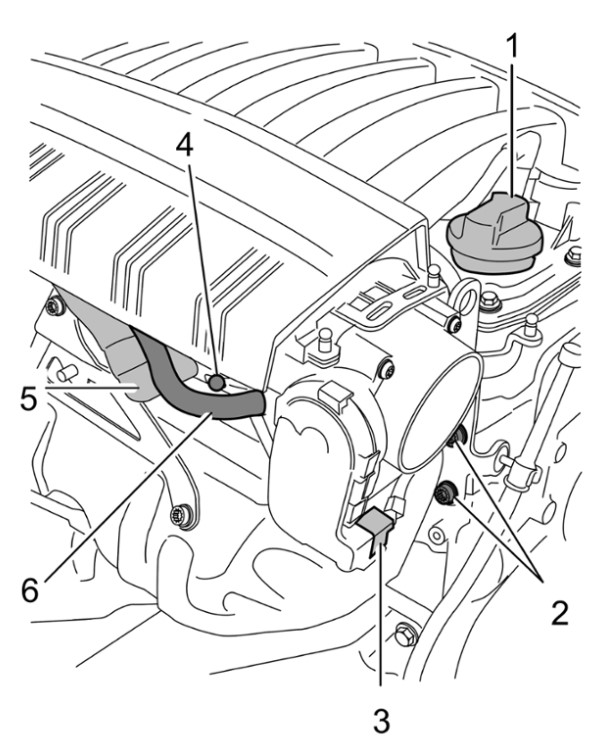 1
4
5
6
2
3