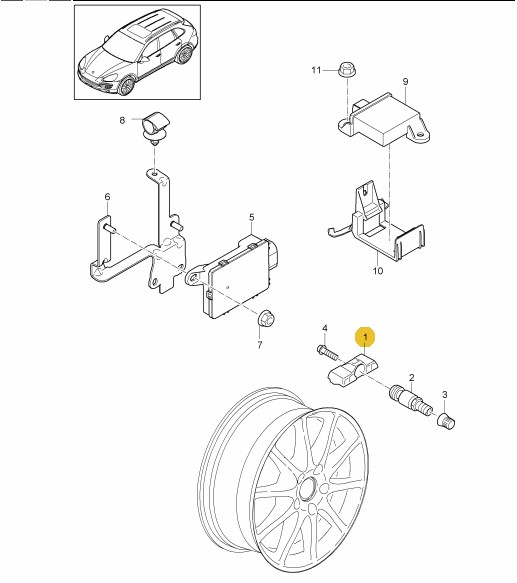 11
9
8
6
5
10
7
4
1
2
3