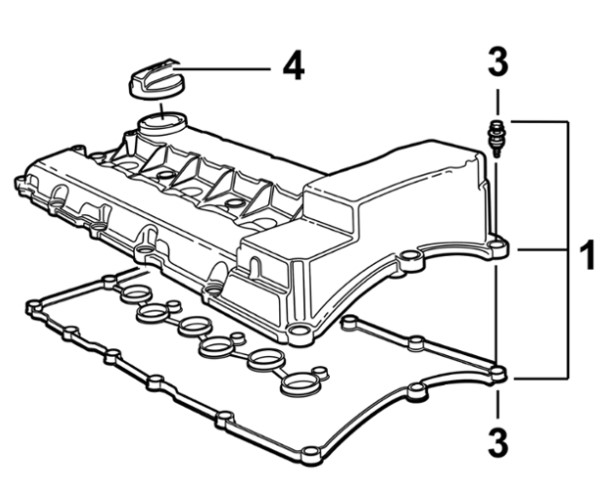 4
3
1
3