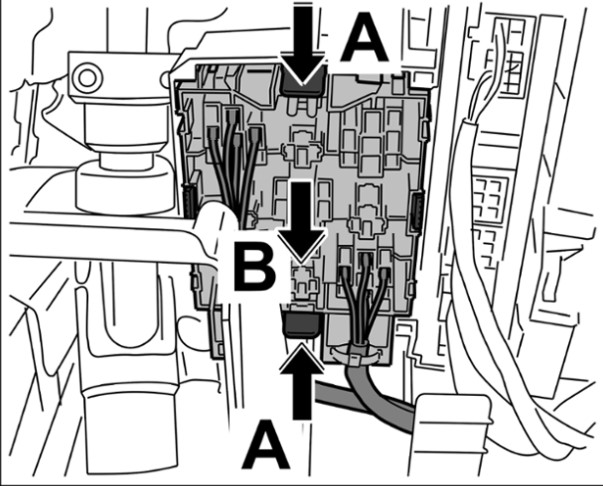 A

B

A