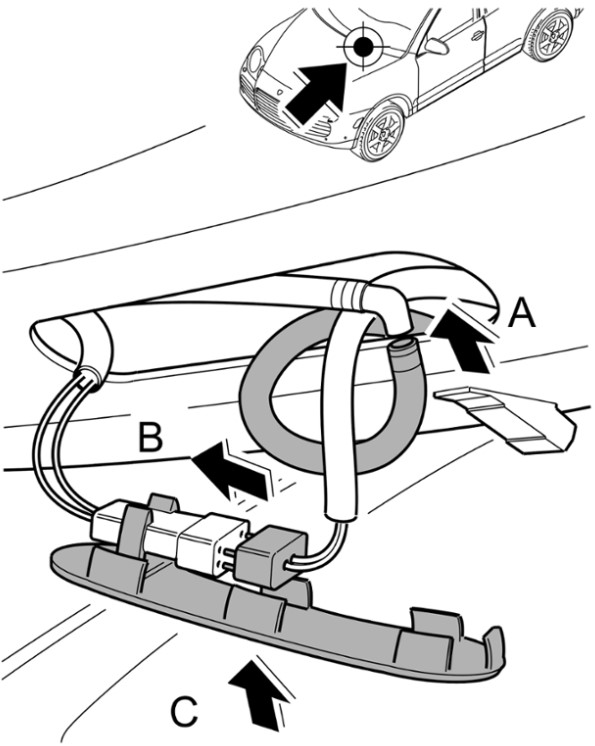 A
B
C