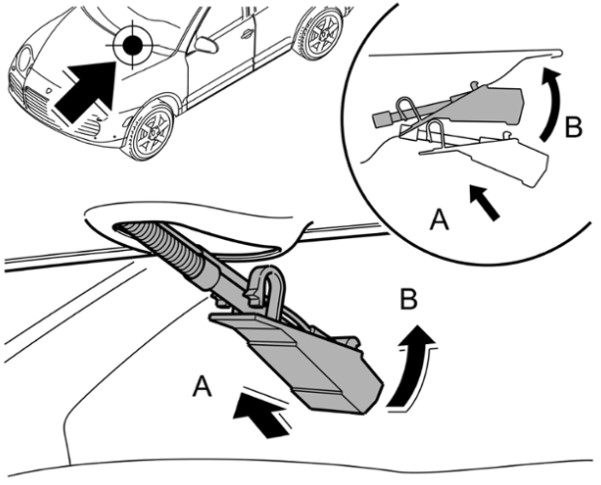 B
A
B
A