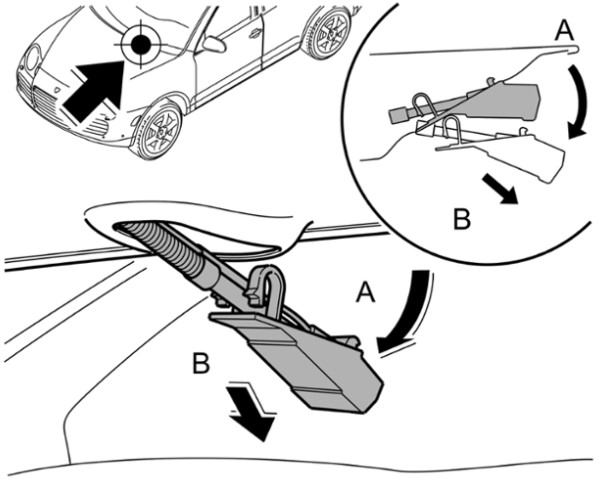 A
B
A
B