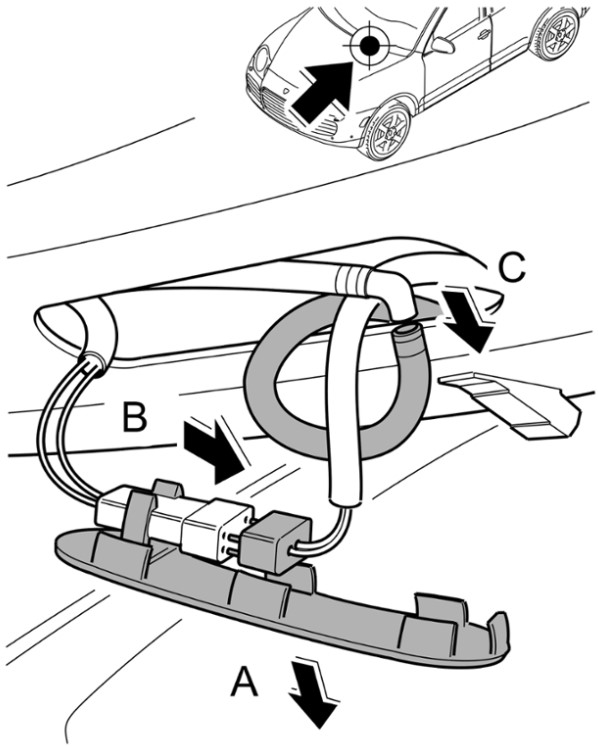 C

B

A