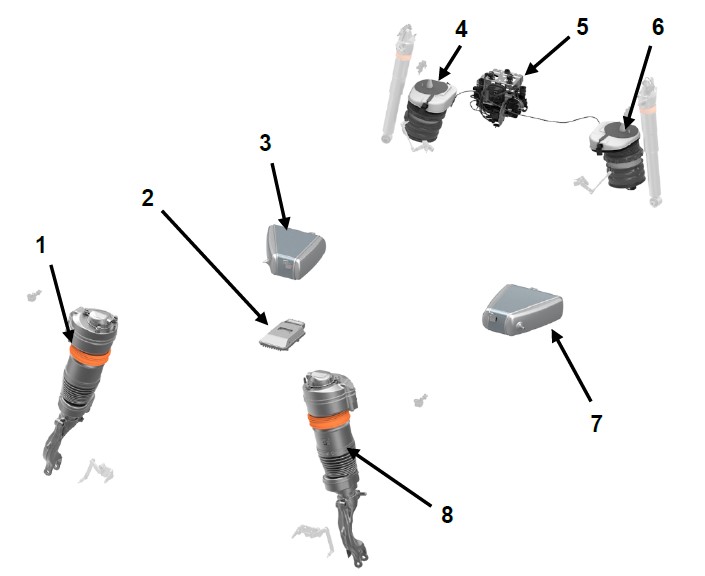 4
5
6
3
2
1
7
8