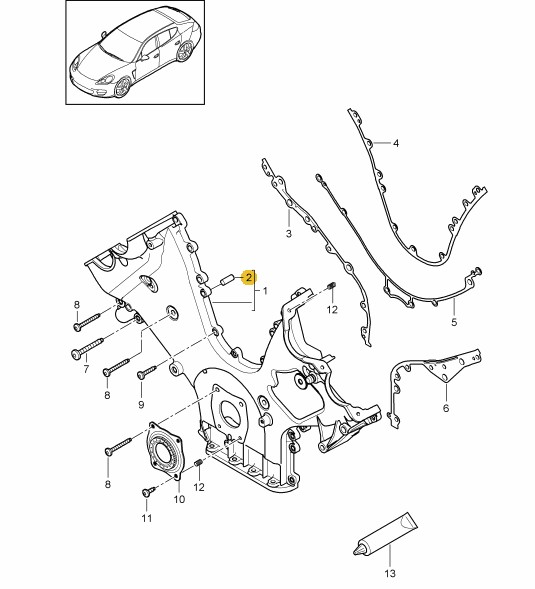 4
3
2
1
12
5
8
7
8
9
6
8
10
12
11
13