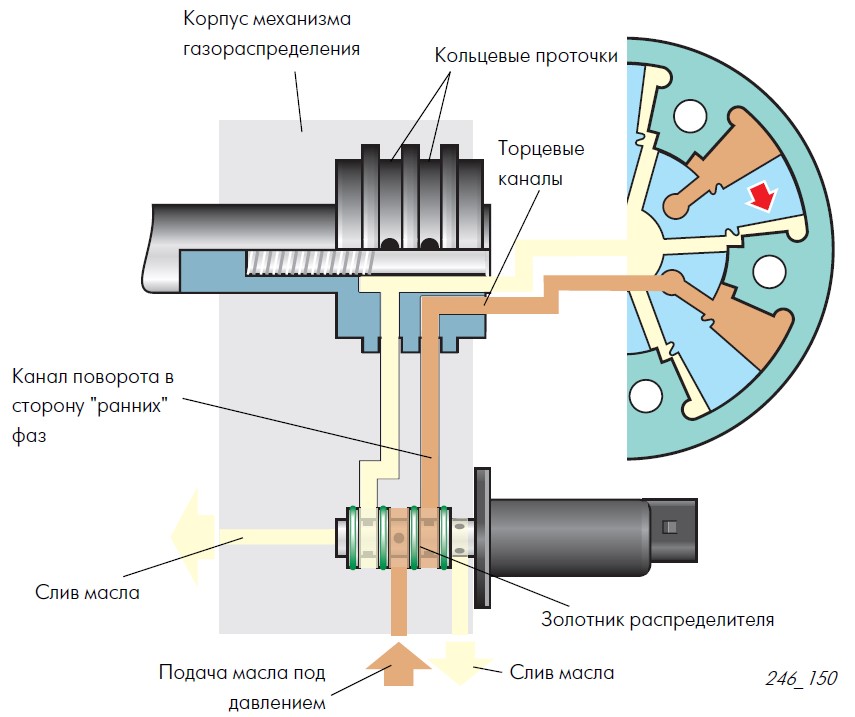 Корпус механизма газораспределения

Кольцевые проточки

Торцевые каналы

Канал поворота в сторону "ранних" фаз

Слив масла

Золотник распределителя

Подача масла под давлением

Слив масла

246_150