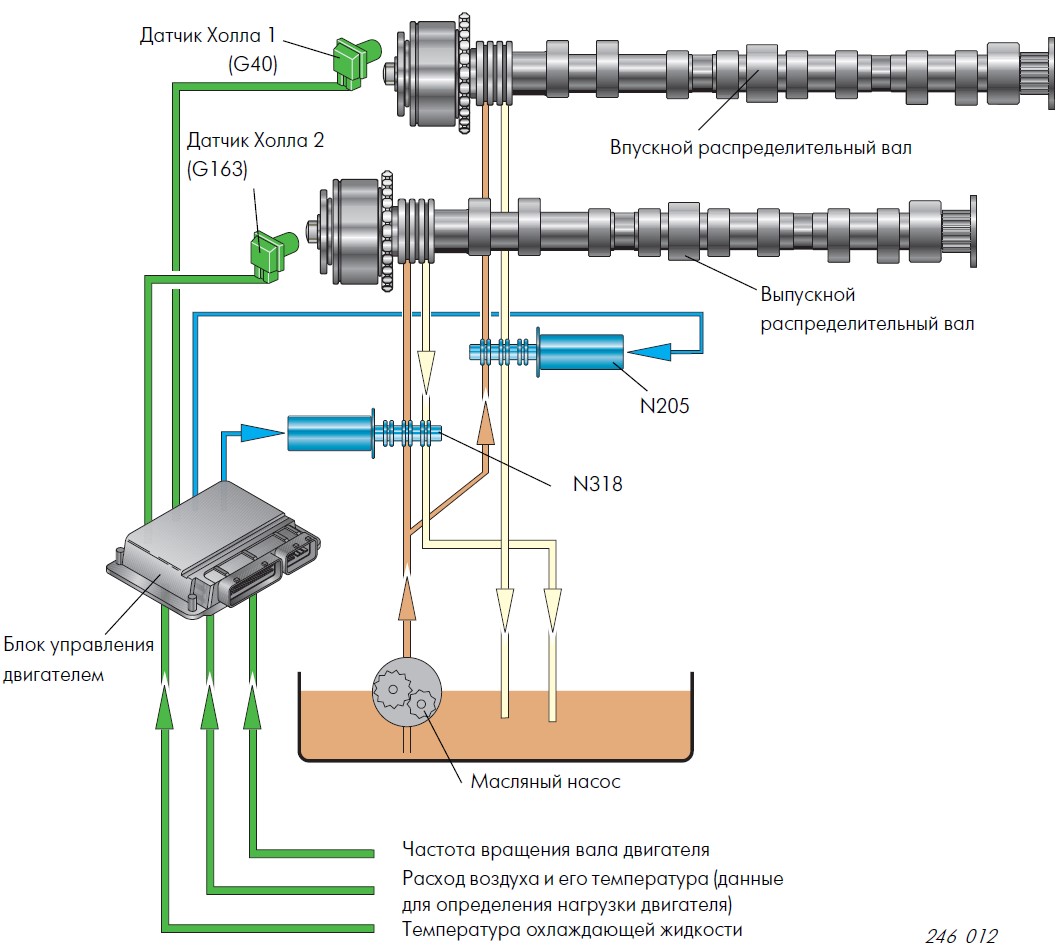 Датчик Холла 1
(G40)

Датчик Холла 2
(G163)

Впускной распределительный вал

Выпускной распределительный вал

N205

N318

Блок управления двигателем

Масляный насос

Частота вращения вала двигателя

Расход воздуха и его температура (данные для определения нагрузки двигателя)

Температура охлаждающей жидкости

246 012