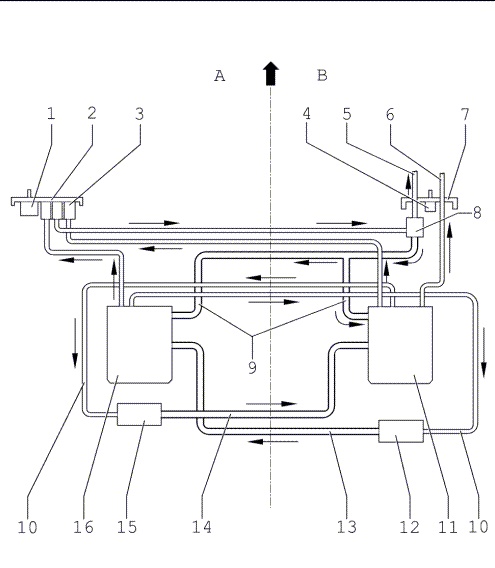 A B

1 2 3 4 5 6 7

8

9

10 16 15 14 13 12 11 10