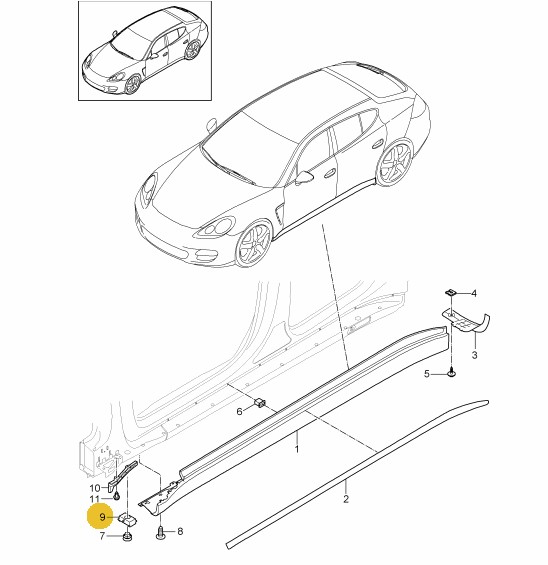 4
3
5
6
1
2
10
11
9
7
8