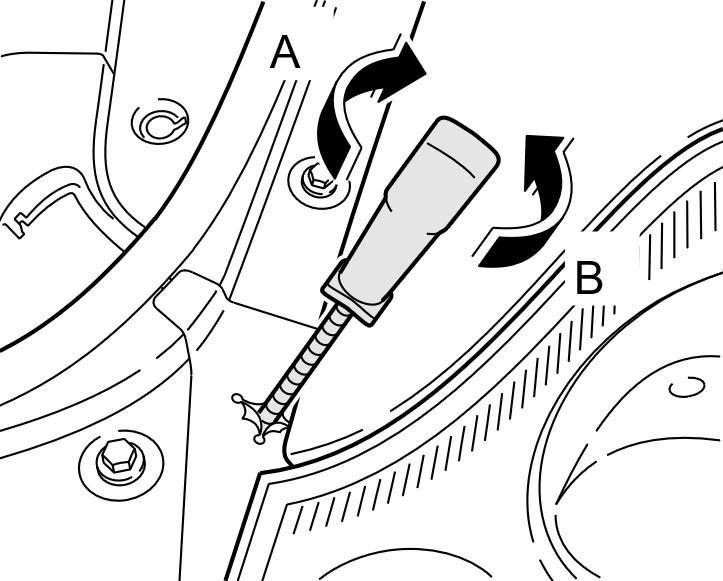 A

B