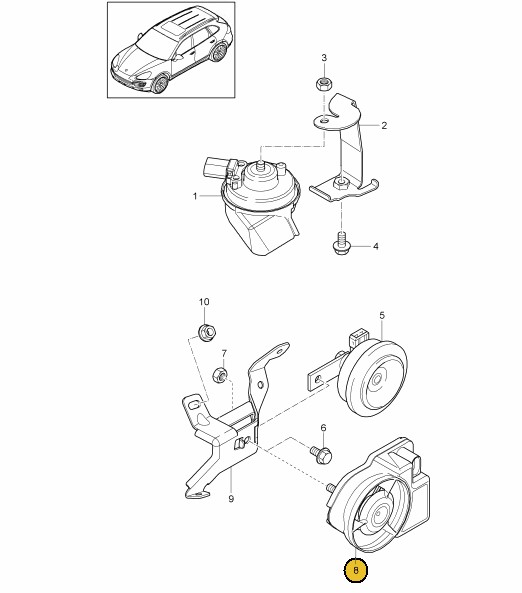 3
2
1
4
10
5
7
6
9
8