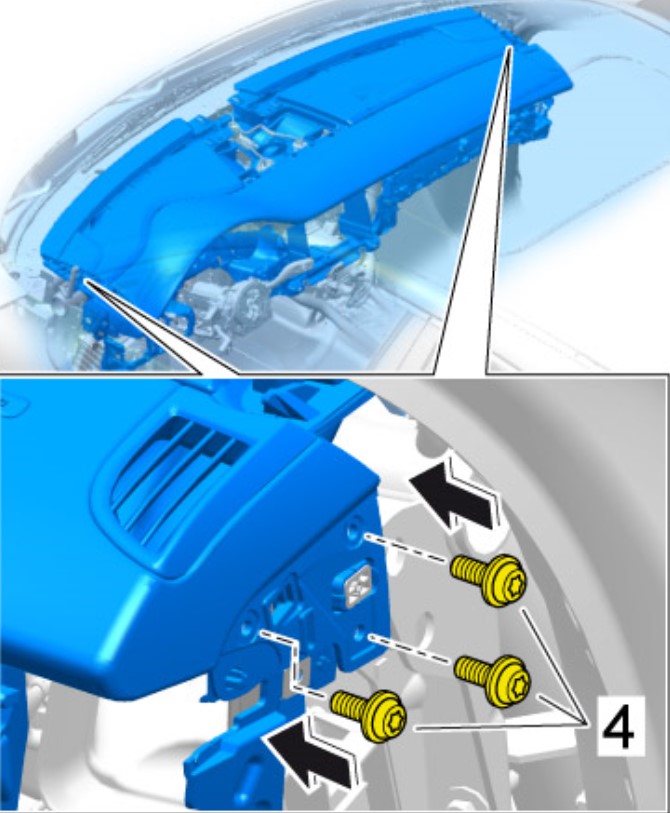 4