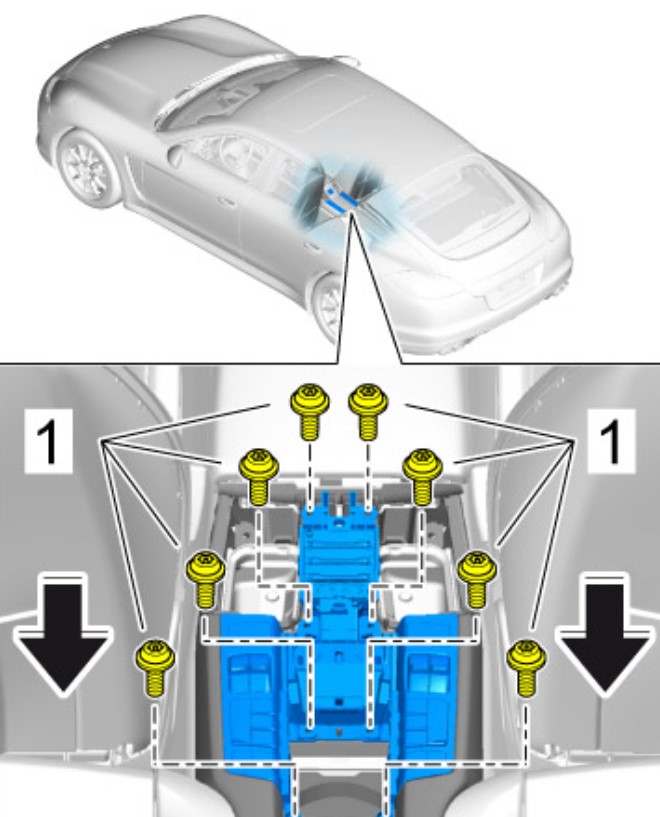 1

1