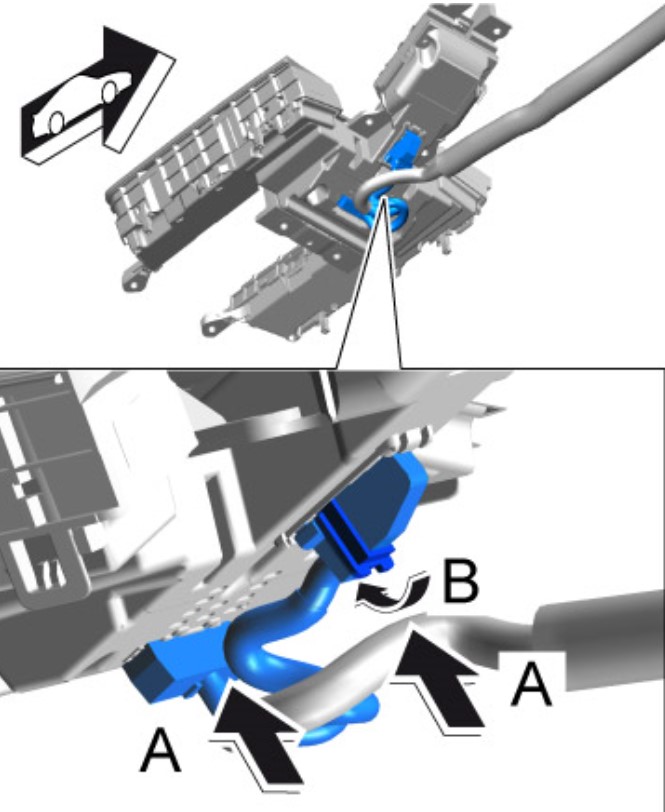 B

A

A