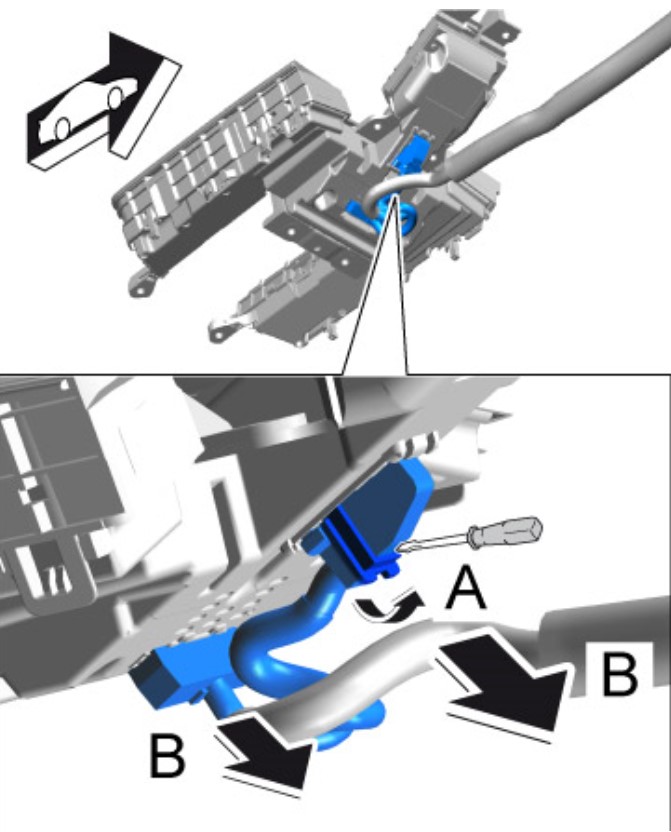 A
B
B