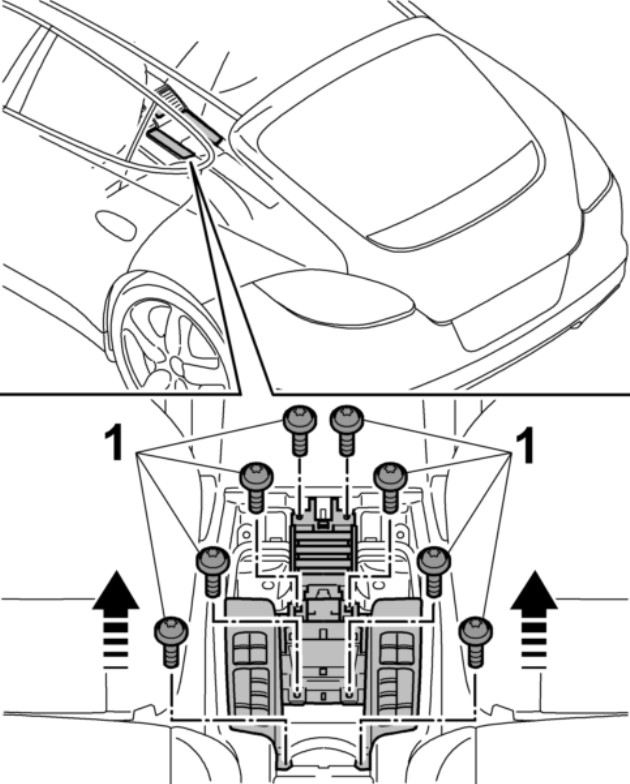 1
1