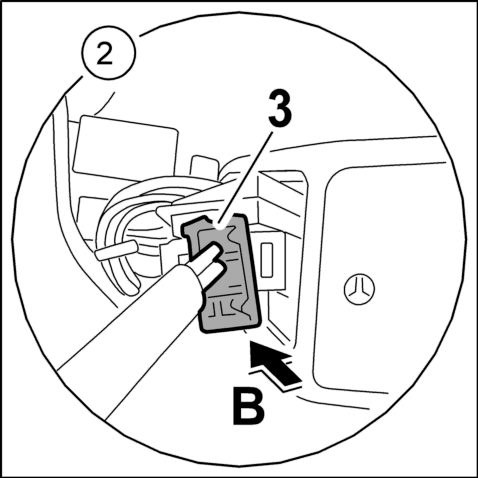 2

3

B