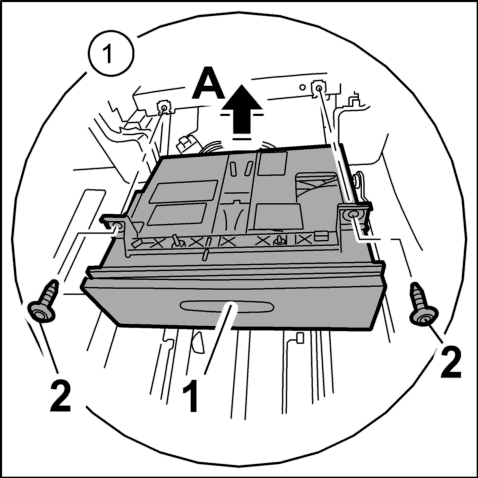 1
A
2
1
2