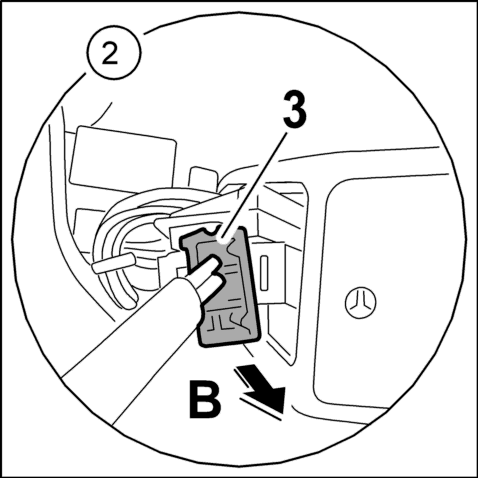 2
3
B