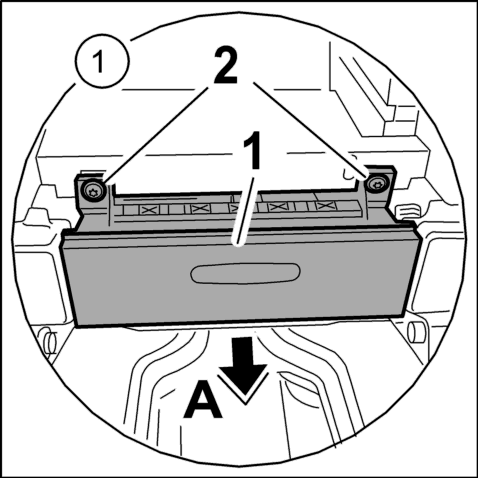 1
2
1
A