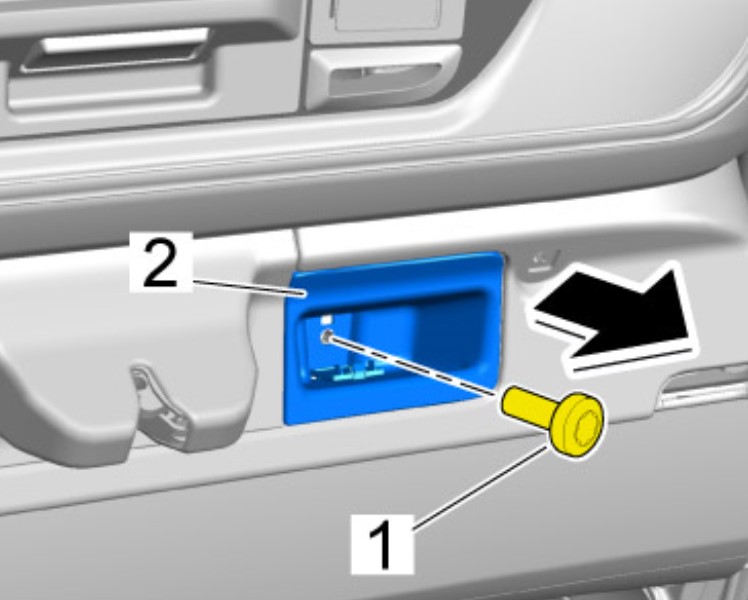 2

1