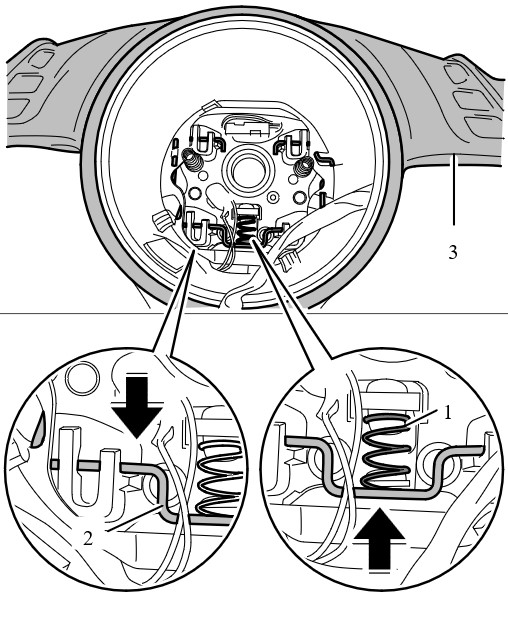 3

1

2