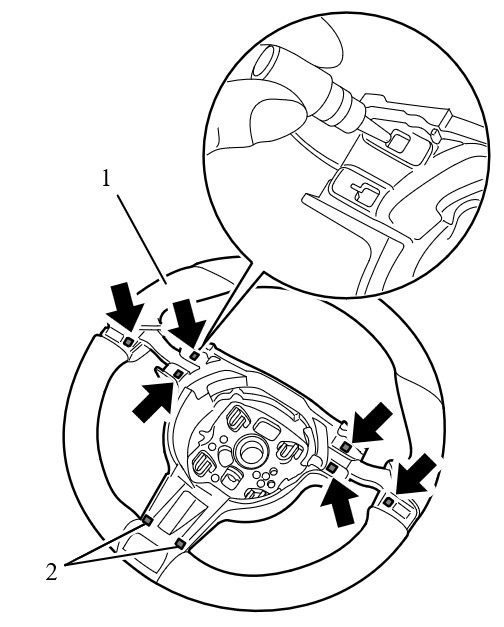 1

2