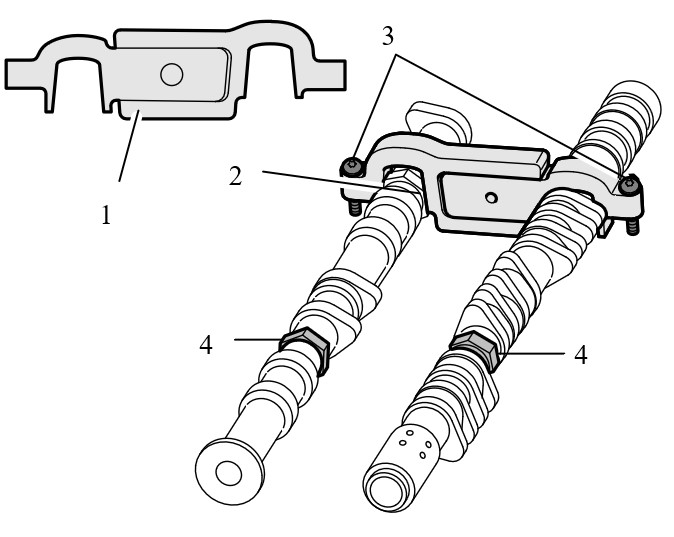 3
2
1
4
4