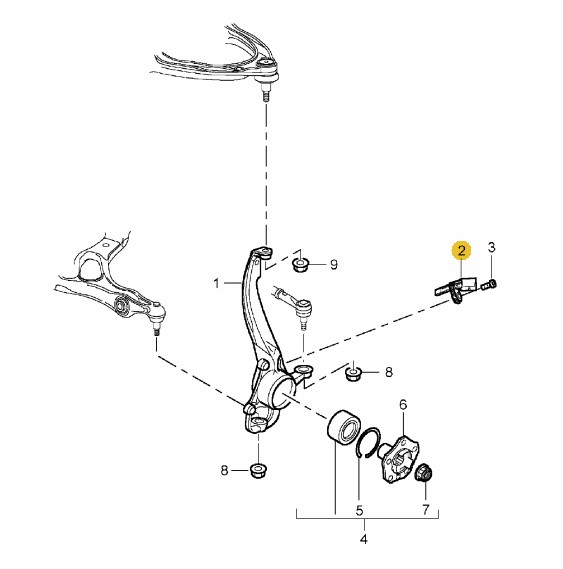 2
3
9
1
8
6
8
5
7
4