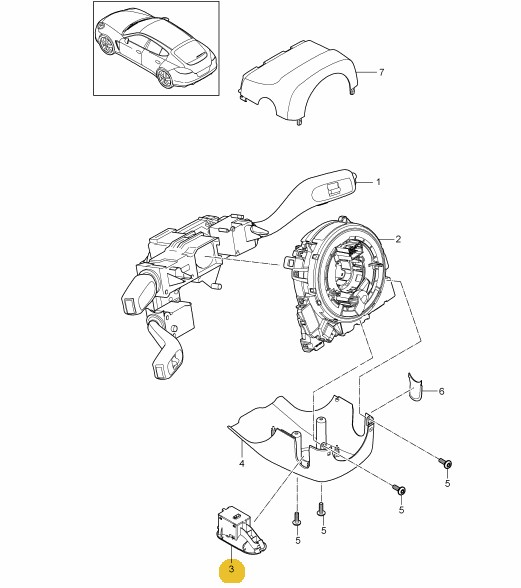 7

1

2

6

4

5

5

5

5

3