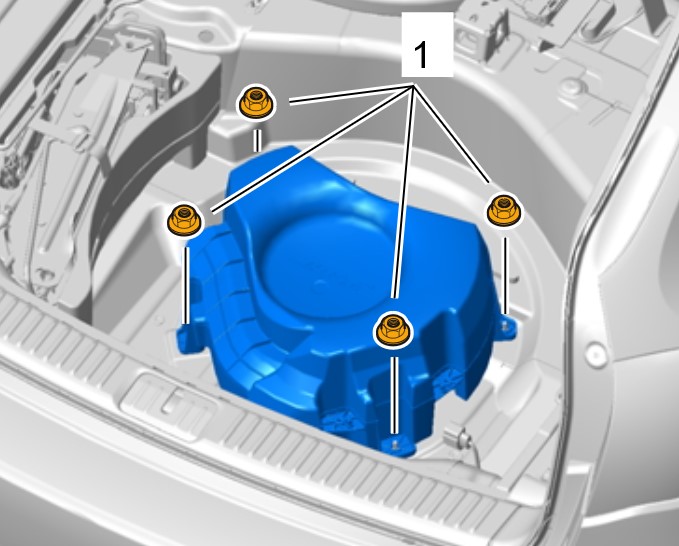 1