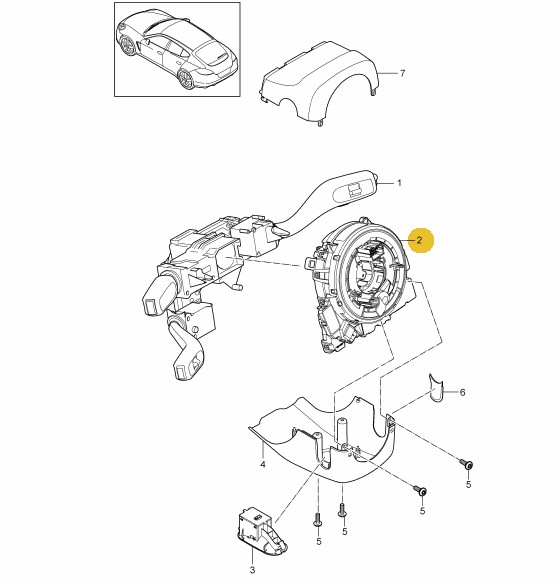 7
1
2
6
4
5
5
5
5
3