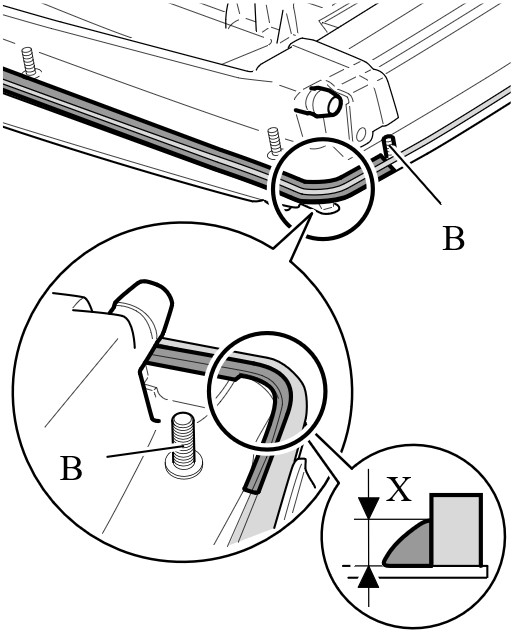 B

B

X