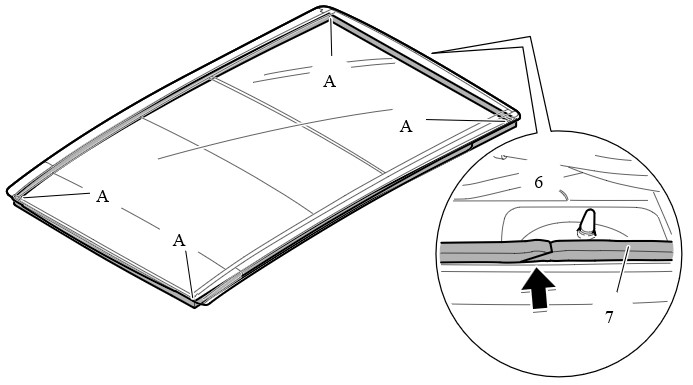 A
A
A
A
6
7