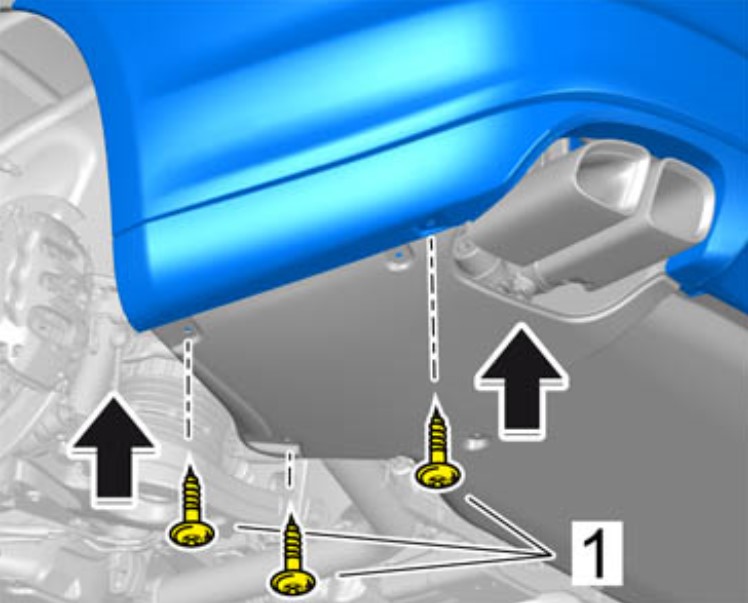 1