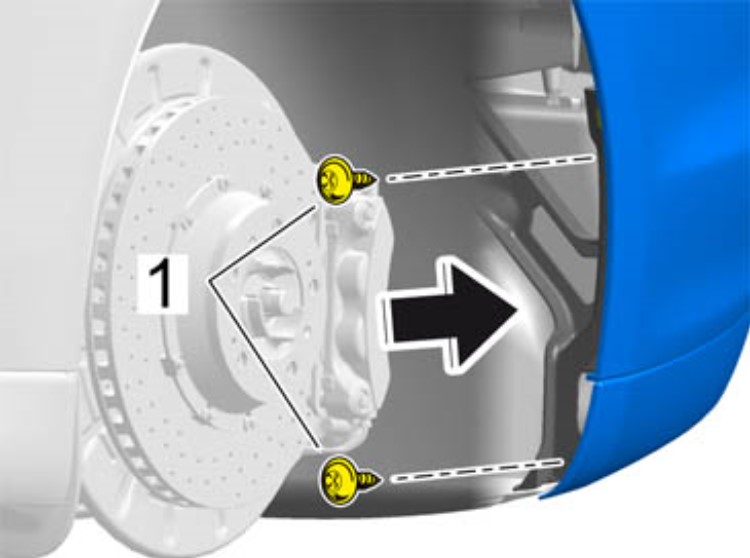 1