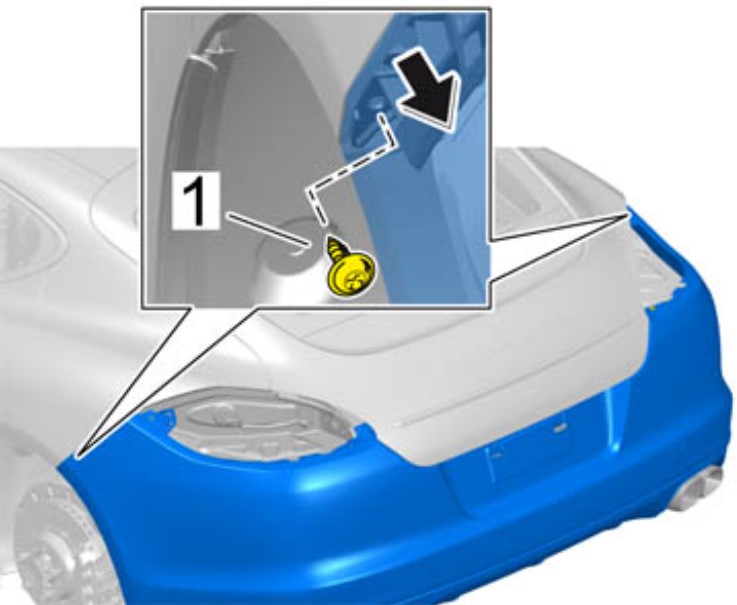 1